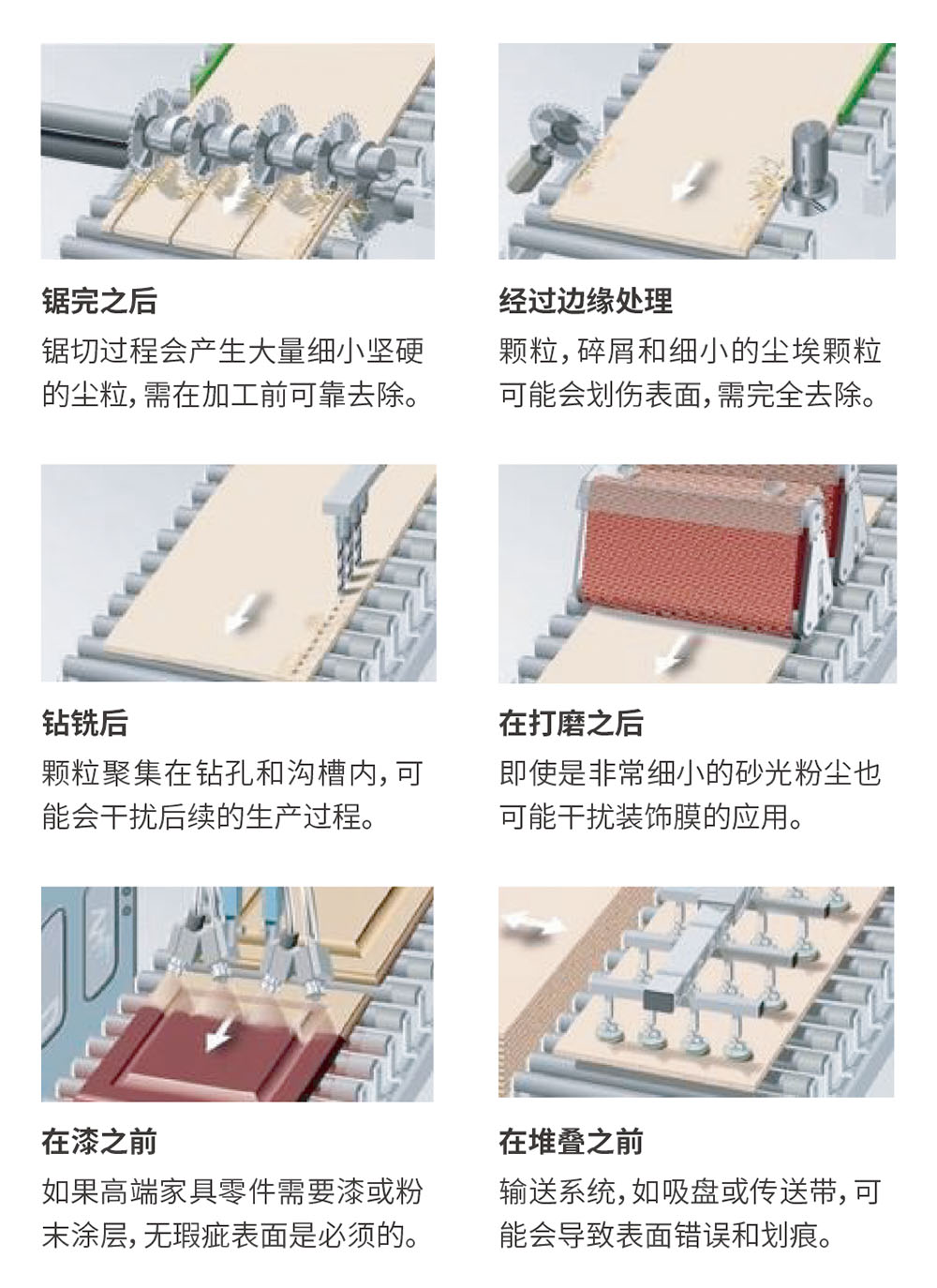 锯完之后

锯切过程会产生大量细小坚硬的尘粒，需在加工前可靠去除。

经过边缘处理

颗粒，碎屑和细小的尘埃颗粒可能会划伤表面，需完全去除。

钻铣后

颗粒聚集在钻孔和沟槽内，可能会干扰后续的生产过程。

在打磨之后

即使是非常细小的砂光粉尘也可能干扰装饰膜的应用。

在漆之前

如果高端家具零件需要漆或粉末涂层，无瑕疵表面是必须的。

在堆叠之前

输送系统，如吸盘或传送带，可能会导致表面错误和划痕。